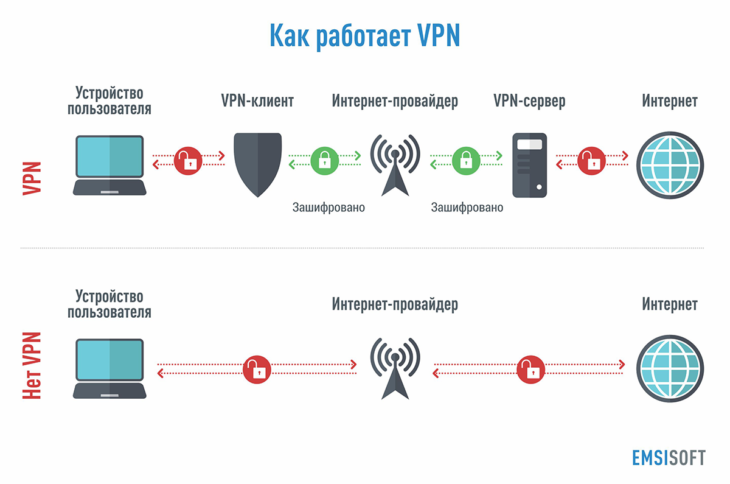 Как работает VPN

VPN

Устройство пользователя

VPN-клиент

Интернет-провайдер

VPN-сервер

Интернет

Зашифровано

Зашифровано

Нет VPN

Устройство пользователя

Интернет-провайдер

Интернет

EMSISOFT