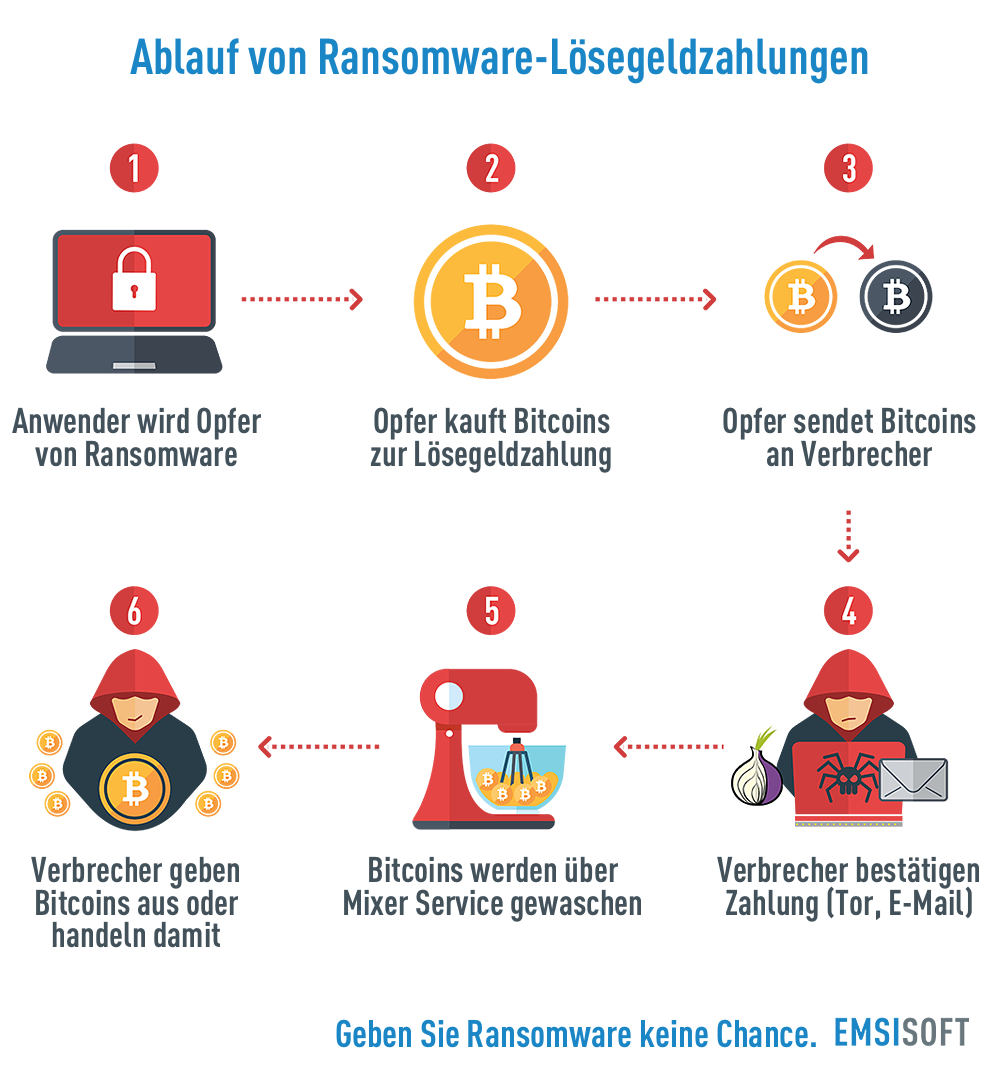 Ablauf von Ransomware-Lösegeldzahlungen

1

Anwender wird Opfer von Ransomware

2

Opfer kauft Bitcoins zur Lösegeldzahlung

3

Opfer sendet Bitcoins an Verbrecher

4

Verbrecher bestätigen Zahlung (Tor, E-Mail)

5

Bitcoins werden über Mixer Service gewaschen

6

Verbrecher geben Bitcoins aus oder handeln damit

Geben Sie Ransomware keine Chance. EMSISOFT